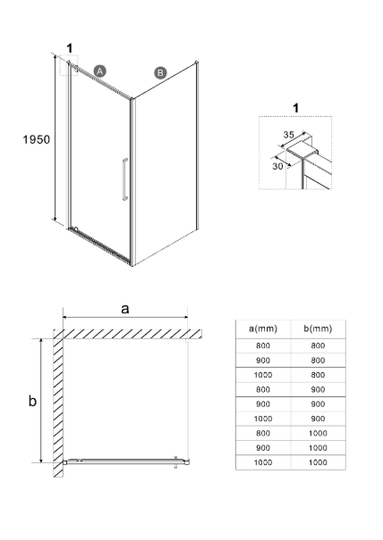 1

A

B

1950

1

35

30

a

b

| a(mm) | b(mm) |
|---|---|
| 800 | 800 |
| 900 | 800 |
| 1000 | 800 |
| 800 | 900 |
| 900 | 900 |
| 1000 | 900 |
| 800 | 1000 |
| 900 | 1000 |
| 1000 | 1000 |