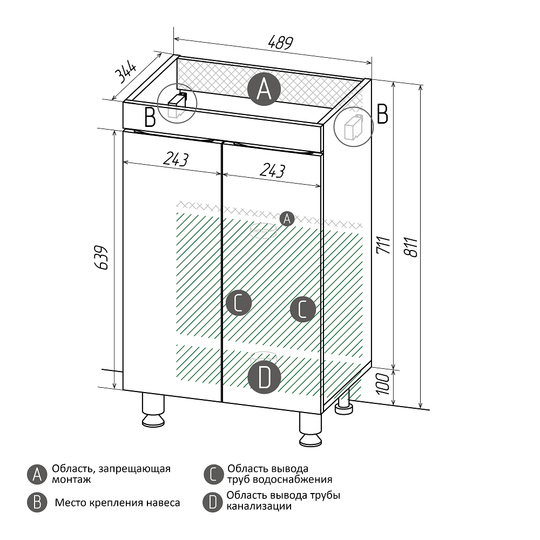 489
344
A
B
B
243
243
A
639
711
811
C
C
D
100

A Область, запрещающая монтаж

B Место крепления навеса

C Область вывода труб водоснабжения

D Область вывода трубы канализации