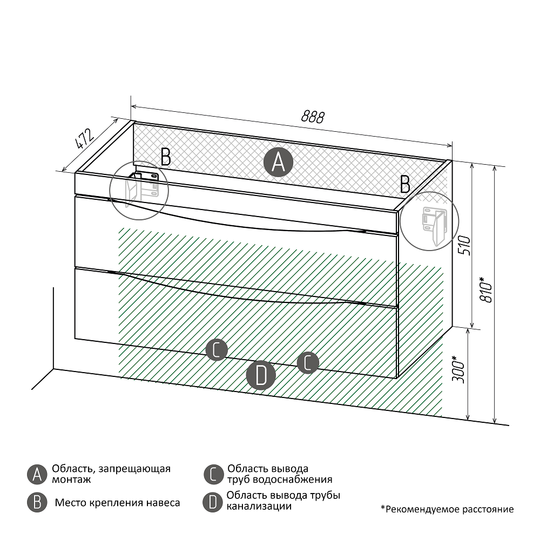 888

472

B

A

B

510

810*

300*

C

C

D

A Область, запрещающая монтаж

B Место крепления навеса

C Область вывода труб водоснабжения

D Область вывода трубы канализации

*Рекомендуемое расстояние